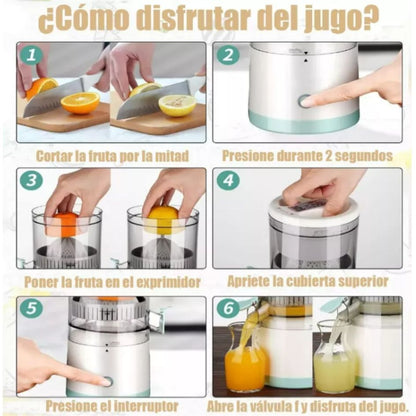 ¿Cómo disfrutar del jugo?

1
Cortar la fruta por la mitad

2
Presione durante 2 segundos

3
Poner la fruta en el exprimidor

4
Apriete la cubierta superior

5
Presione el interruptor

6
Abre la válvula f y disfruta del jugo.